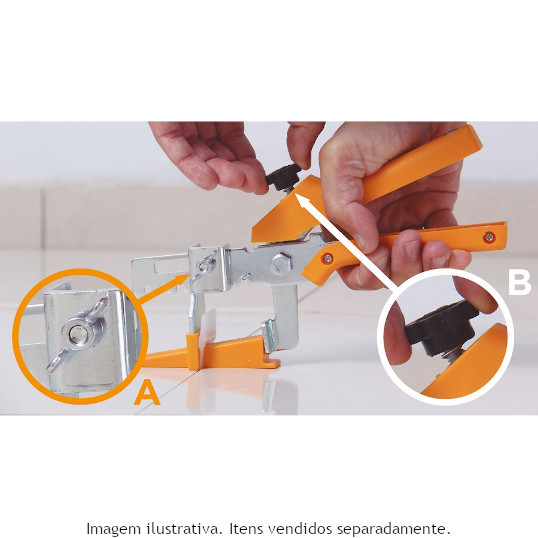 B

A

Imagem ilustrativa. Itens vendidos separadamente.