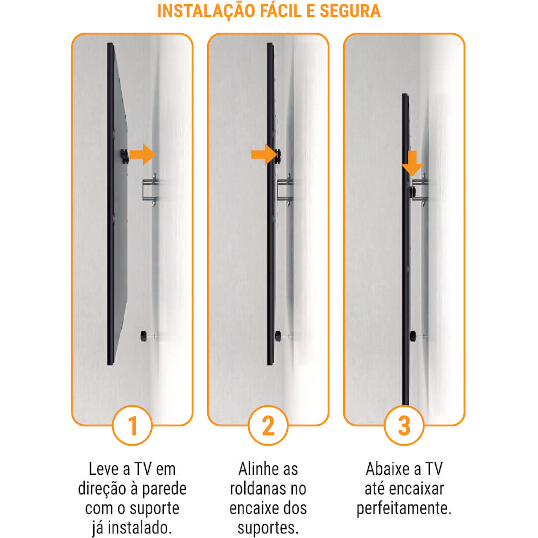 INSTALAÇÃO FÁCIL E SEGURA

1

Leve a TV em direção à parede com o suporte já instalado.

2

Alinhe as roldanas no encaixe dos suportes.

3

Abaixe a TV até encaixar perfeitamente.